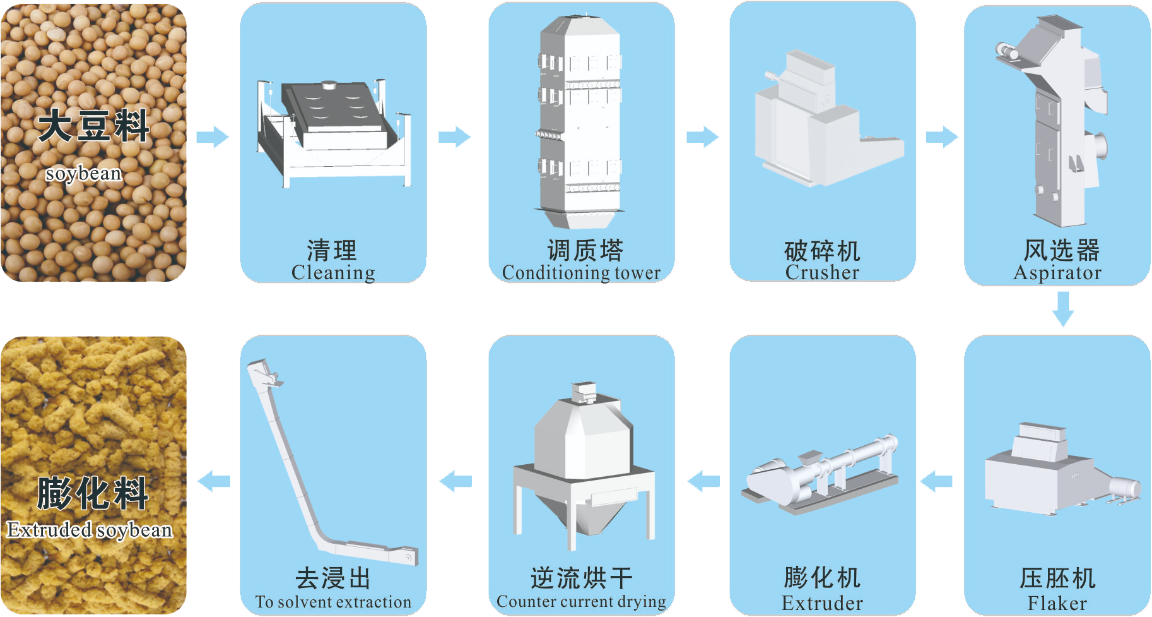 大豆料
soybean

清理
Cleaning

调质塔
Conditioning tower

破碎机
Crusher

风选器
Aspirator

压胚机
Flaker

膨化机
Extruder

逆流烘干
Counter current drying

去浸出
To solvent extraction

膨化料
Extruded soybean